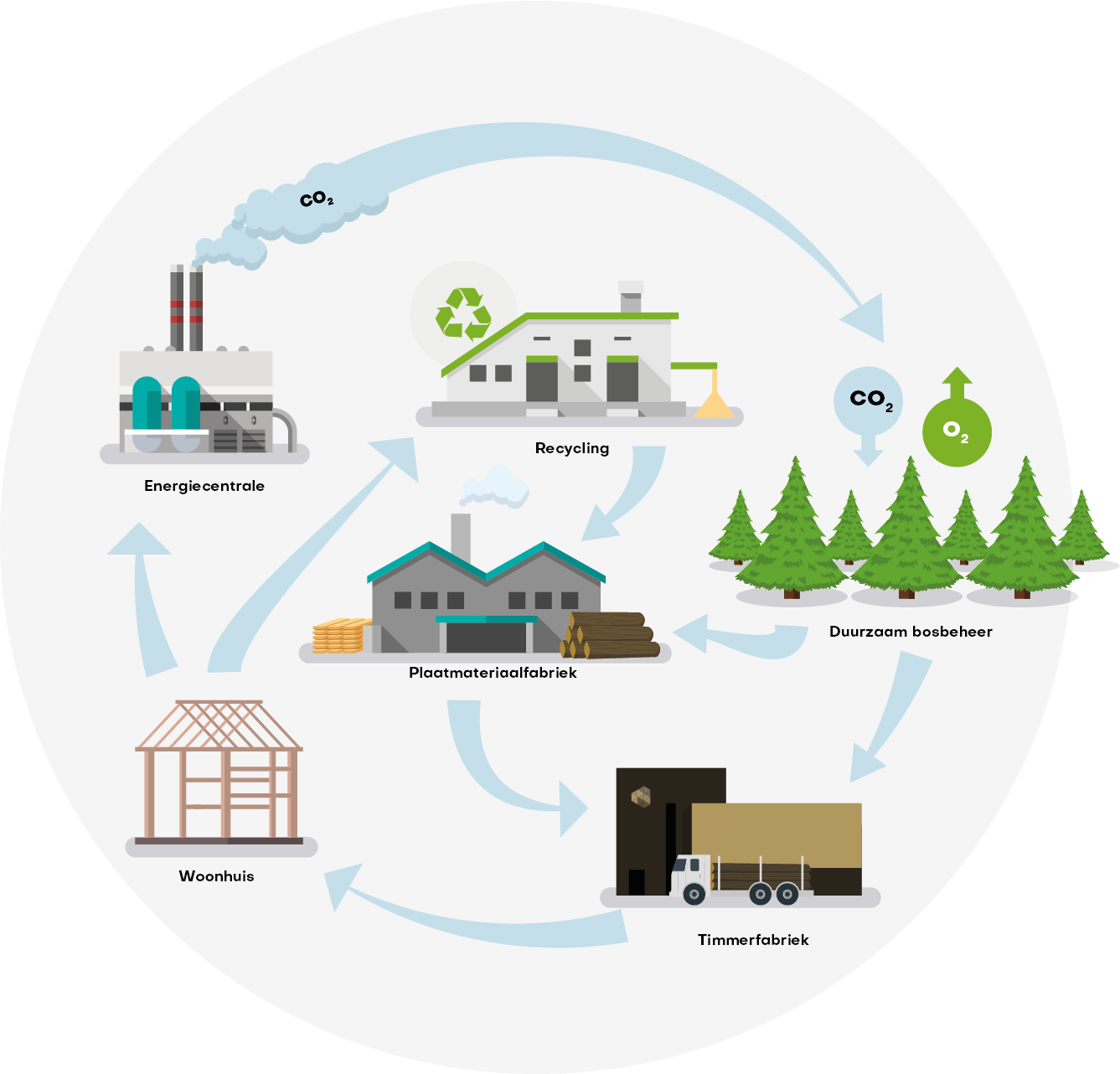 $CO_2$

Energiecentrale

Recycling

$CO_2$

$O_2$

Duurzaam bosbeheer

Plaatmateriaalfabriek

Woonhuis

Timmerfabriek